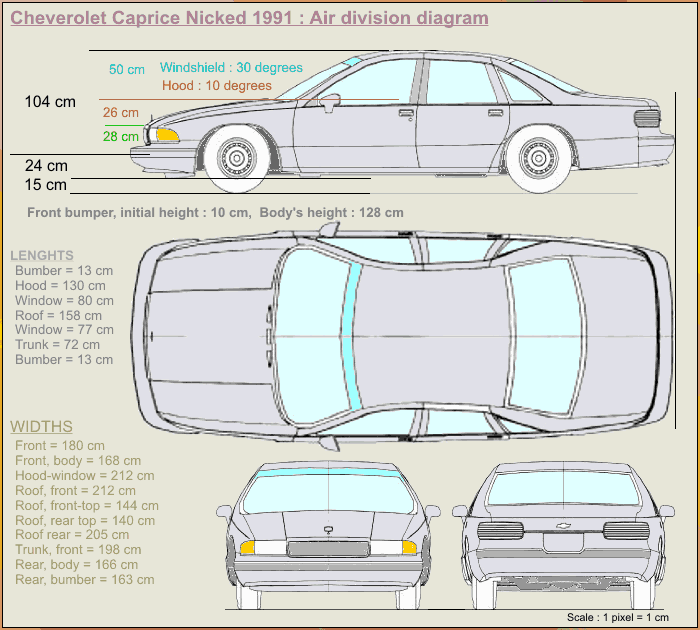 Cheverolet Caprice Nicked 1991 : Air division diagram

50 cm
Windshield : 30 degrees
Hood : 10 degrees
104 cm
26 cm
28 cm
24 cm
15 cm

Front bumper, initial height : 10 cm,  Body's height : 128 cm

LENGHTS
Bumber = 13 cm
Hood = 130 cm
Window = 80 cm
Roof = 158 cm
Window = 77 cm
Trunk = 72 cm
Bumber = 13 cm

WIDTHS
Front = 180 cm
Front, body = 168 cm
Hood-window = 212 cm
Roof, front = 212 cm
Roof, front-top = 144 cm
Roof, rear top = 140 cm
Roof rear = 205 cm
Trunk, front = 198 cm
Rear, body = 166 cm
Rear, bumber = 163 cm

Scale : 1 pixel = 1 cm